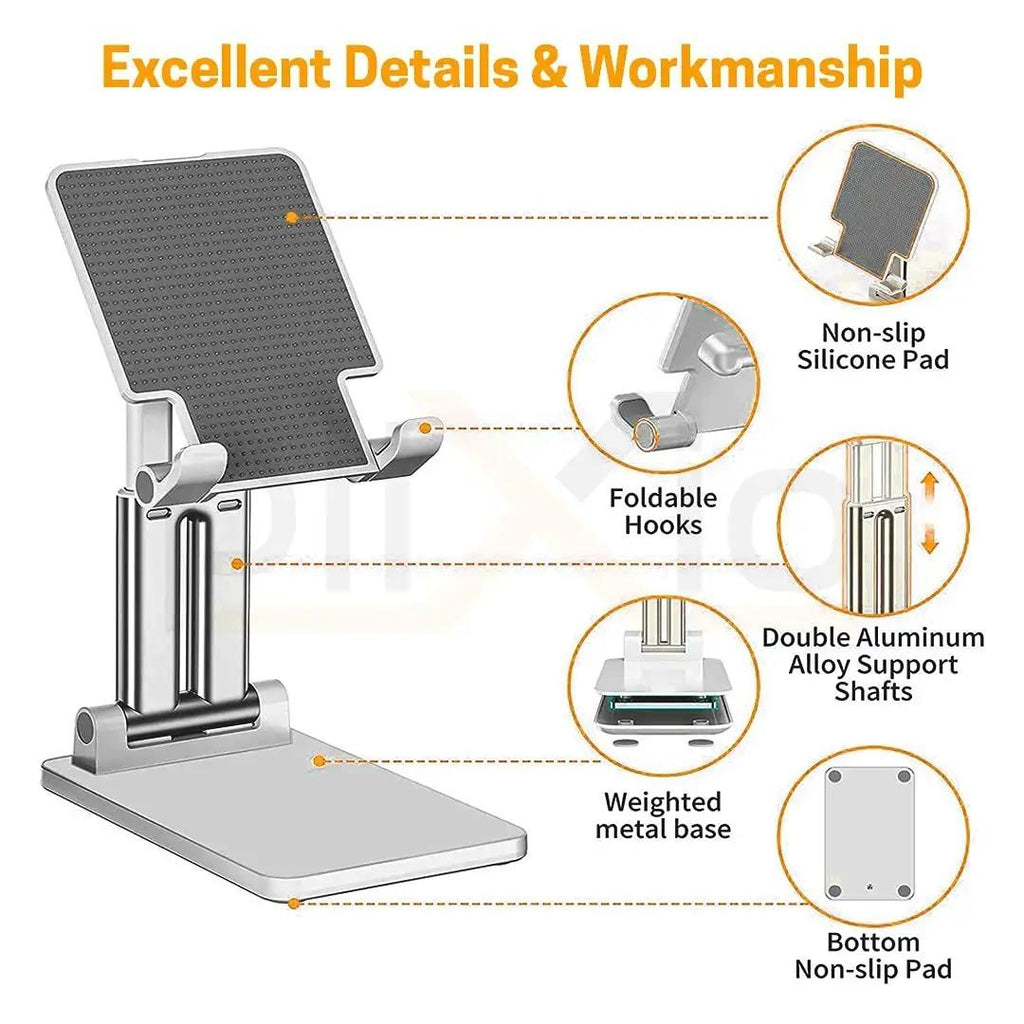 Excellent Details & Workmanship

Non-slip Silicone Pad

Foldable Hooks

Double Aluminum Alloy Support Shafts

Weighted metal base

Bottom Non-slip Pad