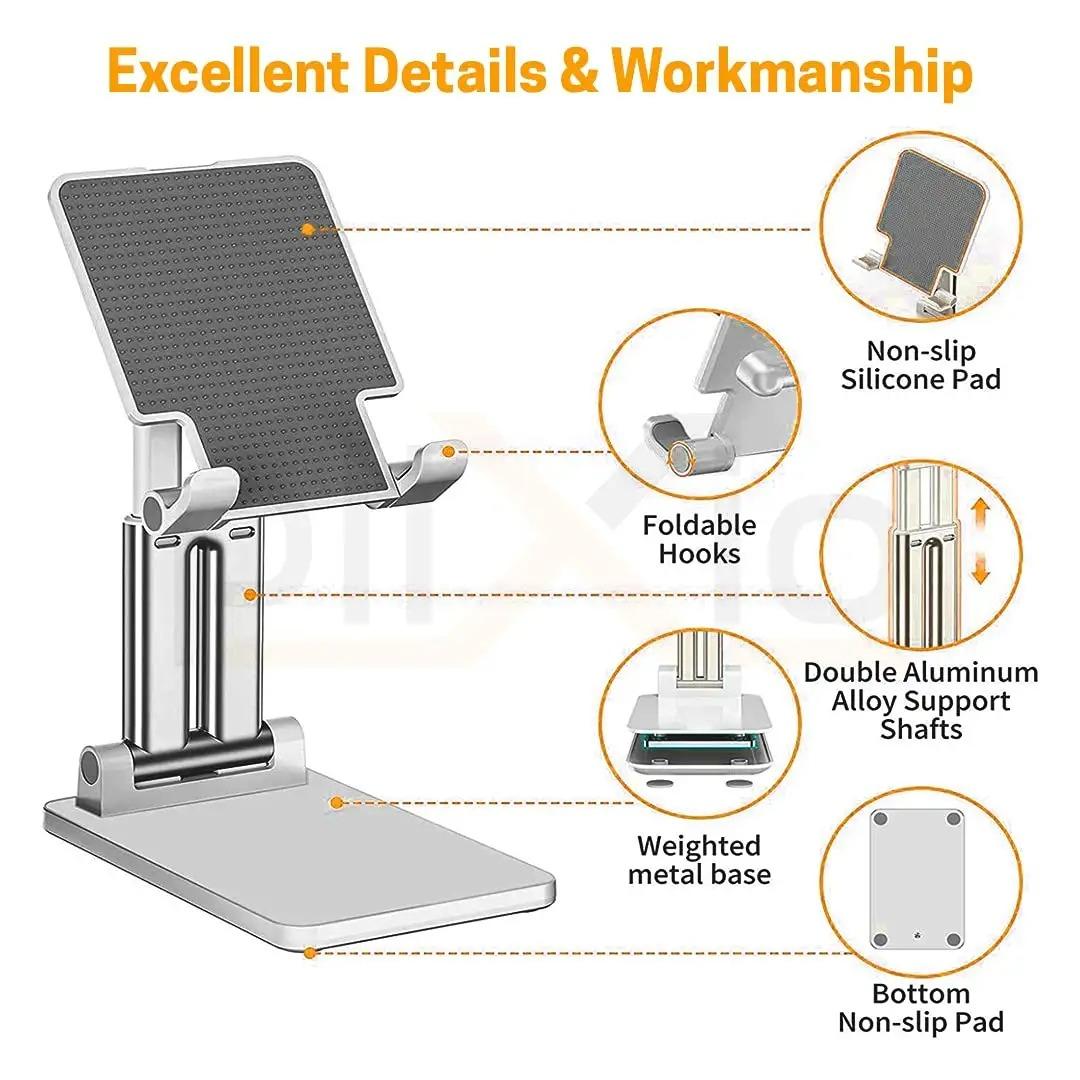 Excellent Details & Workmanship

Non-slip Silicone Pad

Foldable Hooks

Double Aluminum Alloy Support Shafts

Weighted metal base

Bottom Non-slip Pad